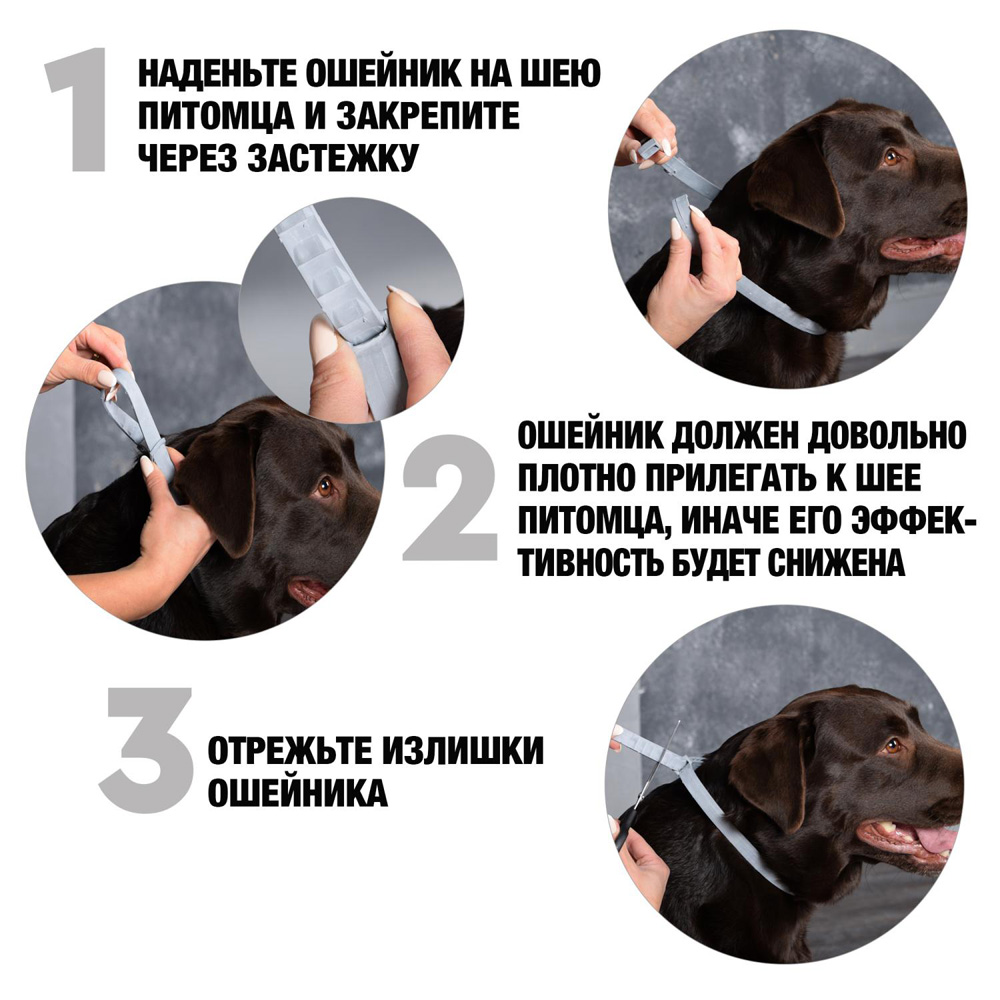 1

НАДЕНЬТЕ ОШЕЙНИК НА ШЕЮ ПИТОМЦА И ЗАКРЕПИТЕ ЧЕРЕЗ ЗАСТЕЖКУ

2

ОШЕЙНИК ДОЛЖЕН ДОВОЛЬНО ПЛОТНО ПРИЛЕГАТЬ К ШЕЕ ПИТОМЦА, ИНАЧЕ ЕГО ЭФФЕКТИВНОСТЬ БУДЕТ СНИЖЕНА

3

ОТРЕЖЬТЕ ИЗЛИШКИ ОШЕЙНИКА